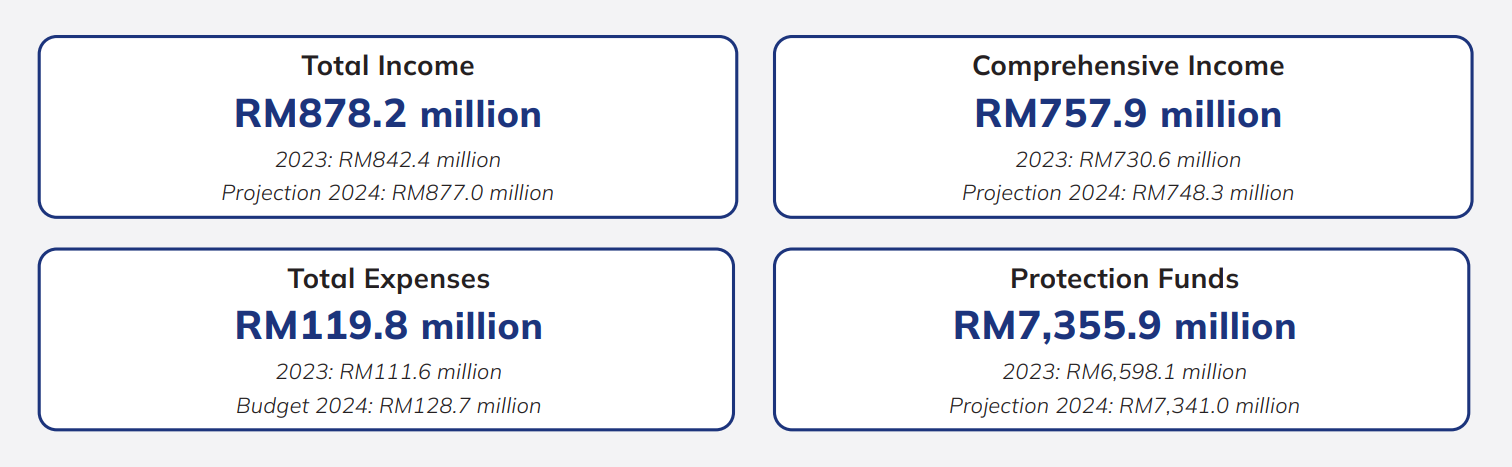 Total Income
RM878.2 million
2023: RM842.4 million
Projection 2024: RM877.0 million

Comprehensive Income
RM757.9 million
2023: RM730.6 million
Projection 2024: RM748.3 million

Total Expenses
RM119.8 million
2023: RM111.6 million
Budget 2024: RM128.7 million

Protection Funds
RM7,355.9 million
2023: RM6,598.1 million
Projection 2024: RM7,341.0 million